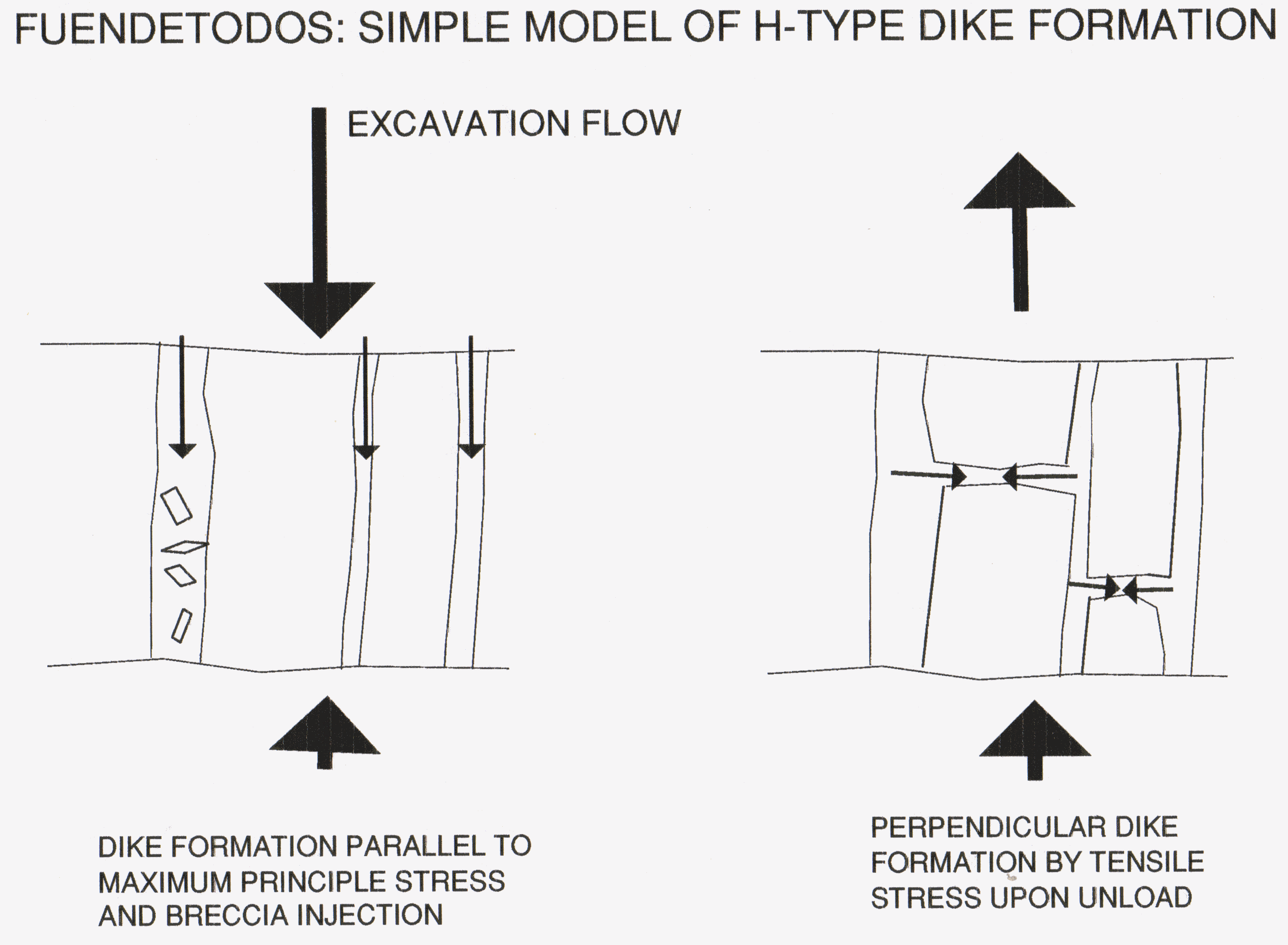 FUENDETODOS: SIMPLE MODEL OF H-TYPE DIKE FORMATION

EXCAVATION FLOW

DIKE FORMATION PARALLEL TO MAXIMUM PRINCIPLE STRESS AND BRECCIA INJECTION

PERPENDICULAR DIKE FORMATION BY TENSILE STRESS UPON UNLOAD